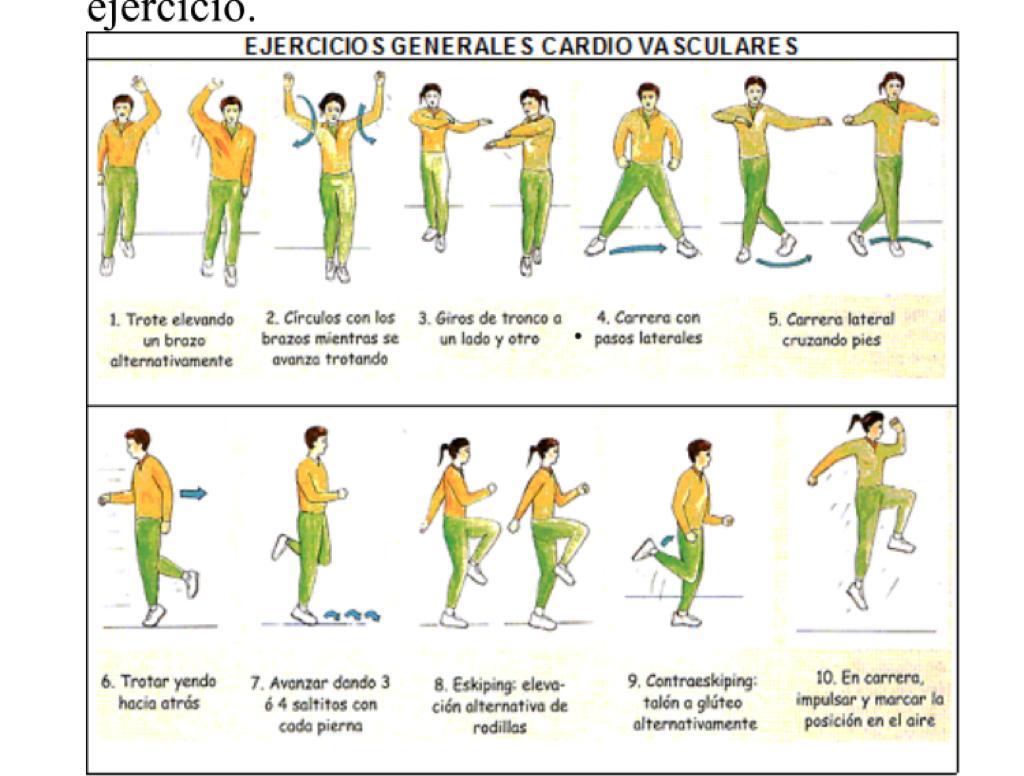 ejercicio.

EJERCICIOS GENERALES CARDIO VASCULARES

1. Trote elevando un brazo alternativamente

2. Círculos con los brazos mientras se avanza trotando

3. Giros de tronco a un lado y otro

4. Carrera con pasos laterales

5. Carrera lateral cruzando pies

6. Trotar yendo hacia atrás

7. Avanzar dando 3 ó 4 saltitos con cada pierna

8. Eskiping: elevación alternativa de rodillas

9. Contraeskiping: talón a glúteo alternativamente

10. En carrera, impulsar y marcar la posición en el aire